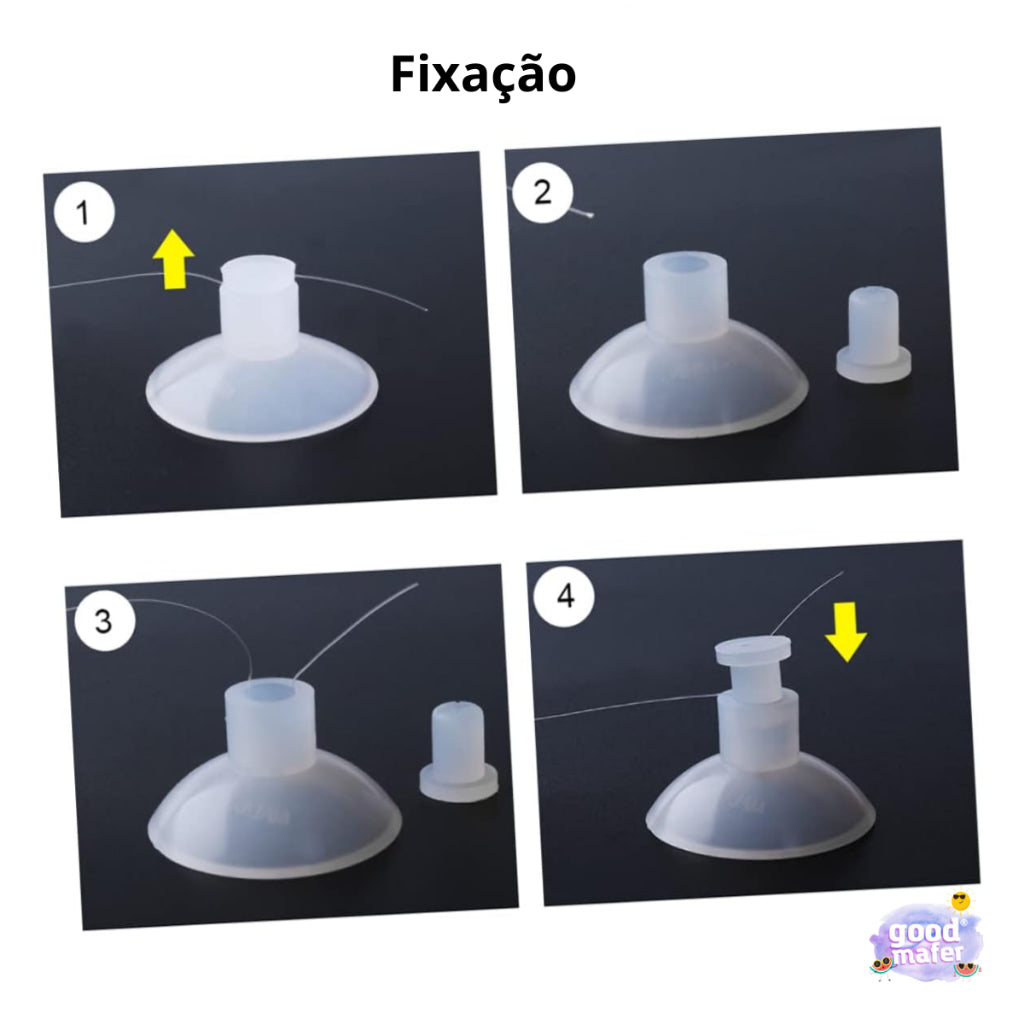 Fixação

1

2

3

4

good mafer