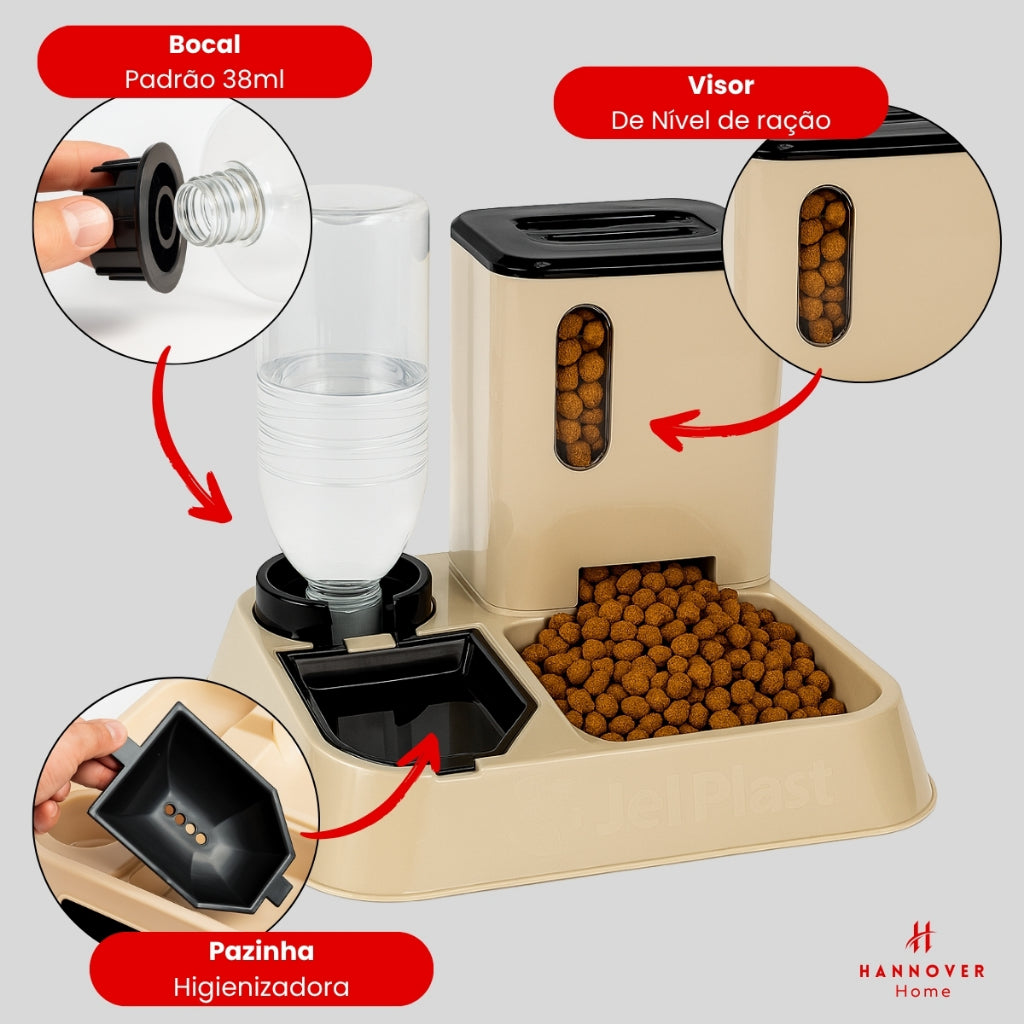 Bocal
Padrão 38ml

Visor
De Nível de ração

Jel Plast

Pazinha
Higienizadora

HANNOVER
Home